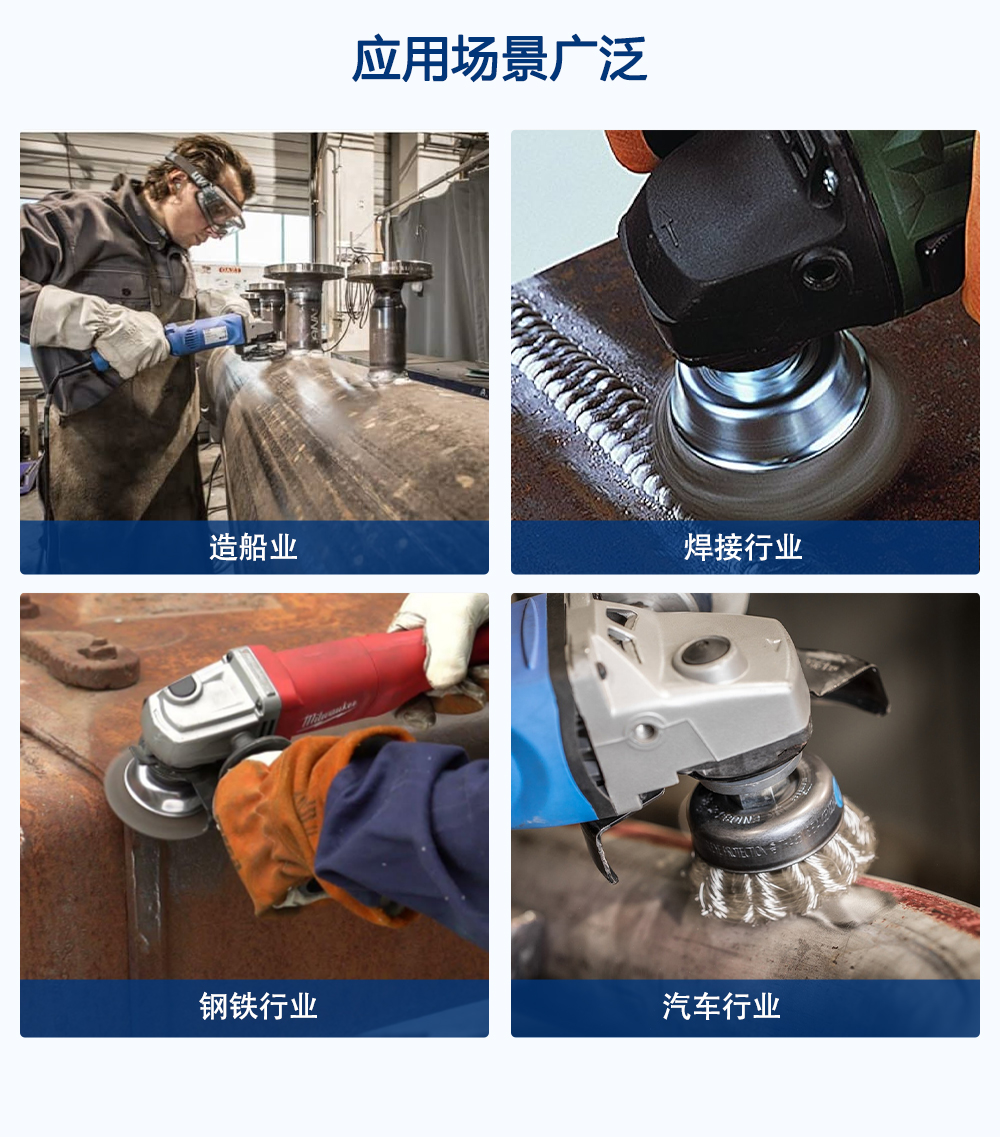 应用场景广泛

造船业

焊接行业

Milwaukee

钢铁行业

汽车行业